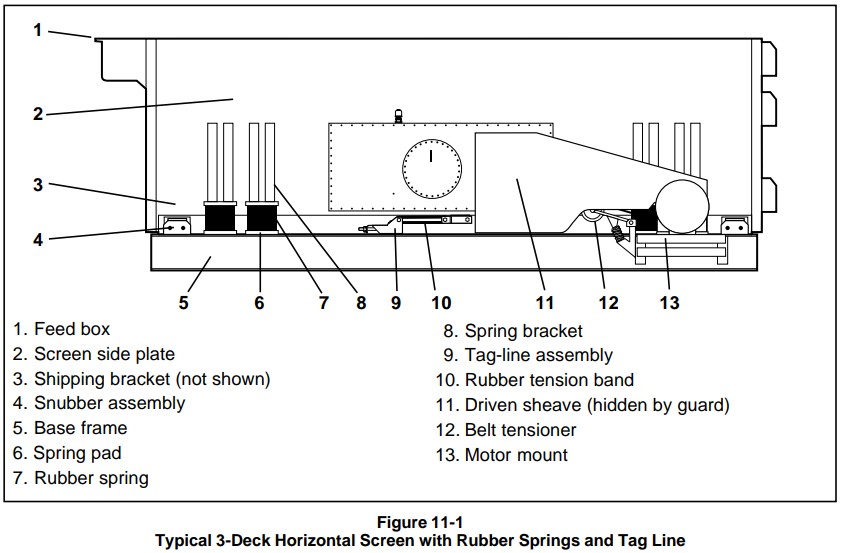 1
2
3
4
5
6
7
8
9
10
11
12
13

1. Feed box
2. Screen side plate
3. Shipping bracket (not shown)
4. Snubber assembly
5. Base frame
6. Spring pad
7. Rubber spring

8. Spring bracket
9. Tag-line assembly
10. Rubber tension band
11. Driven sheave (hidden by guard)
12. Belt tensioner
13. Motor mount

Figure 11-1
Typical 3-Deck Horizontal Screen with Rubber Springs and Tag Line